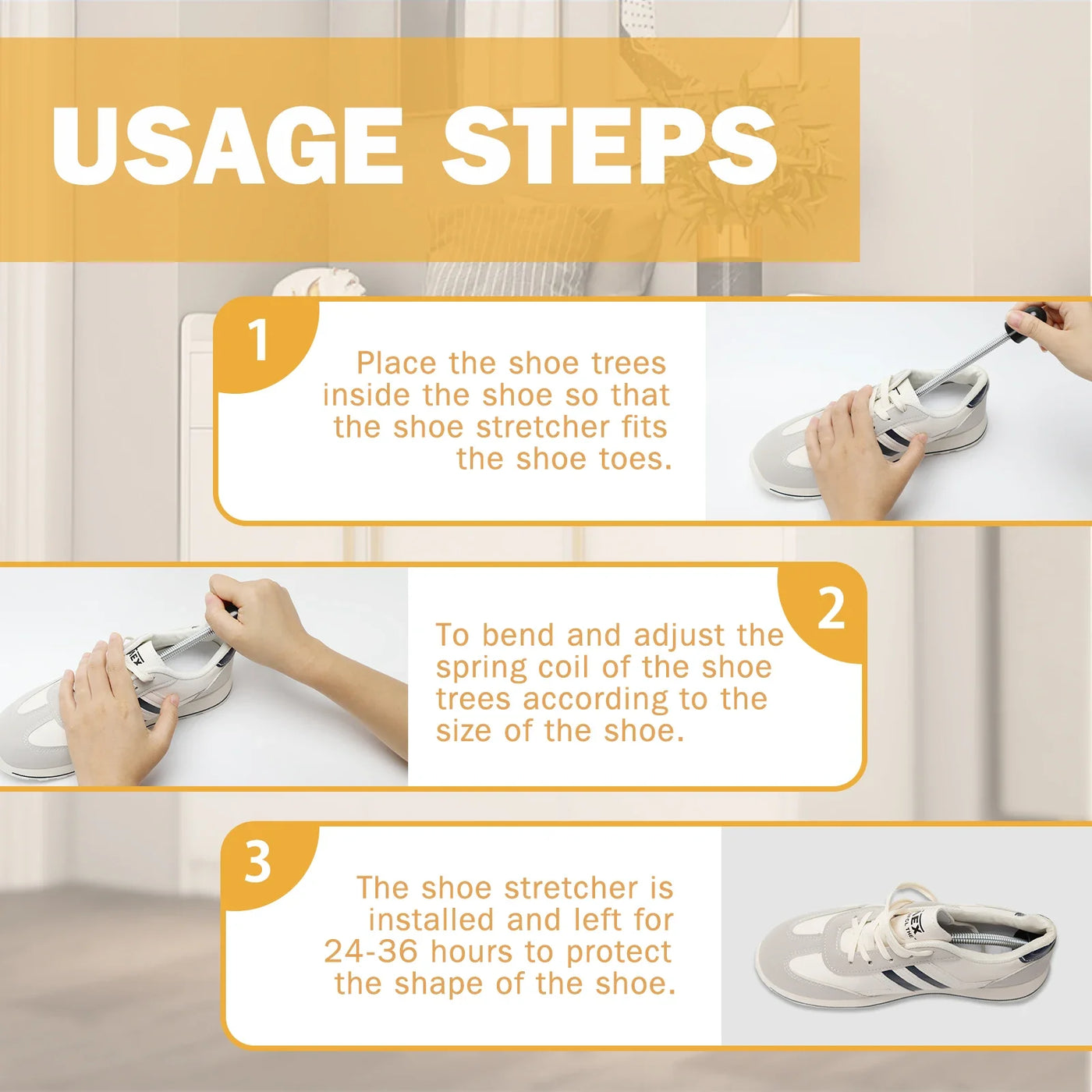 USAGE STEPS

1

Place the shoe trees inside the shoe so that the shoe stretcher fits the shoe toes.

2

To bend and adjust the spring coil of the shoe trees according to the size of the shoe.

3

The shoe stretcher is installed and left for 24-36 hours to protect the shape of the shoe.