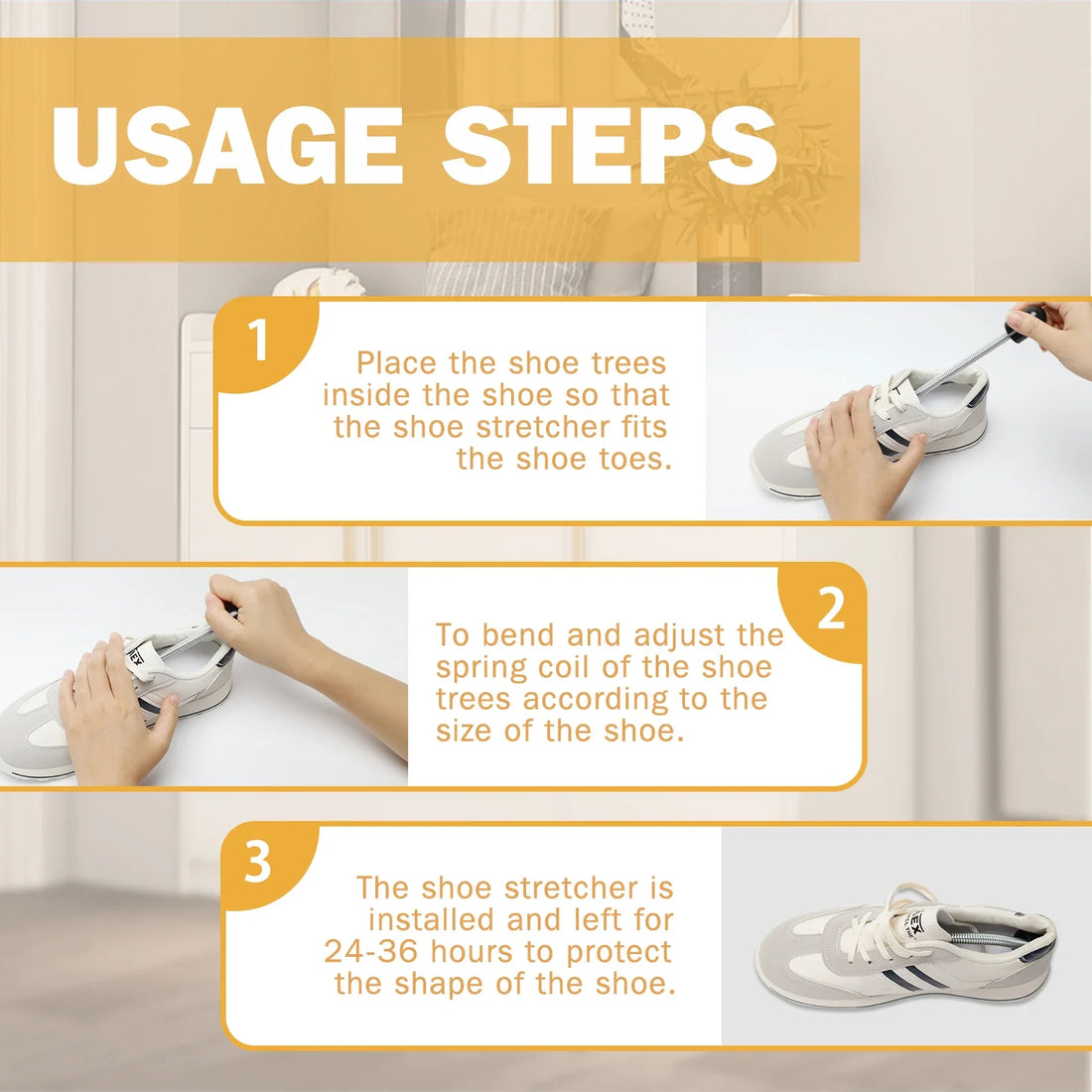 USAGE STEPS

1

Place the shoe trees inside the shoe so that the shoe stretcher fits the shoe toes.

2

To bend and adjust the spring coil of the shoe trees according to the size of the shoe.

3

The shoe stretcher is installed and left for 24-36 hours to protect the shape of the shoe.